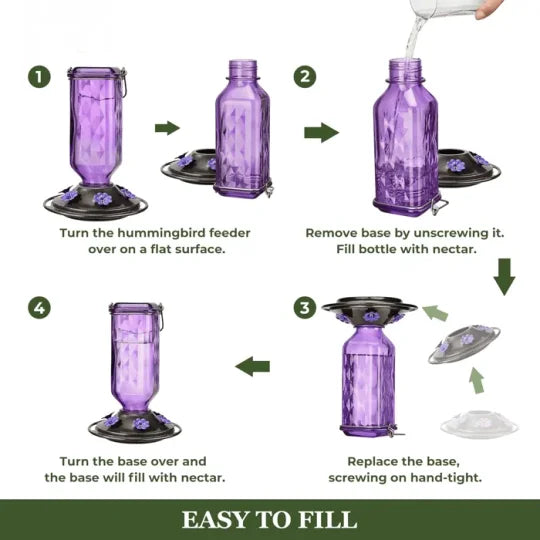 1

Turn the hummingbird feeder over on a flat surface.

2

Remove base by unscrewing it. Fill bottle with nectar.

3

Replace the base, screwing on hand-tight.

4

Turn the base over and the base will fill with nectar.

EASY TO FILL