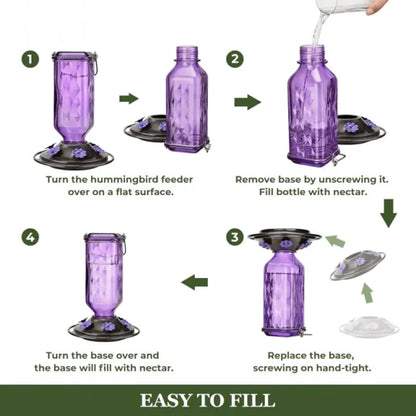 1

Turn the hummingbird feeder over on a flat surface.

2

Remove base by unscrewing it. Fill bottle with nectar.

3

Replace the base, screwing on hand-tight.

4

Turn the base over and the base will fill with nectar.

EASY TO FILL