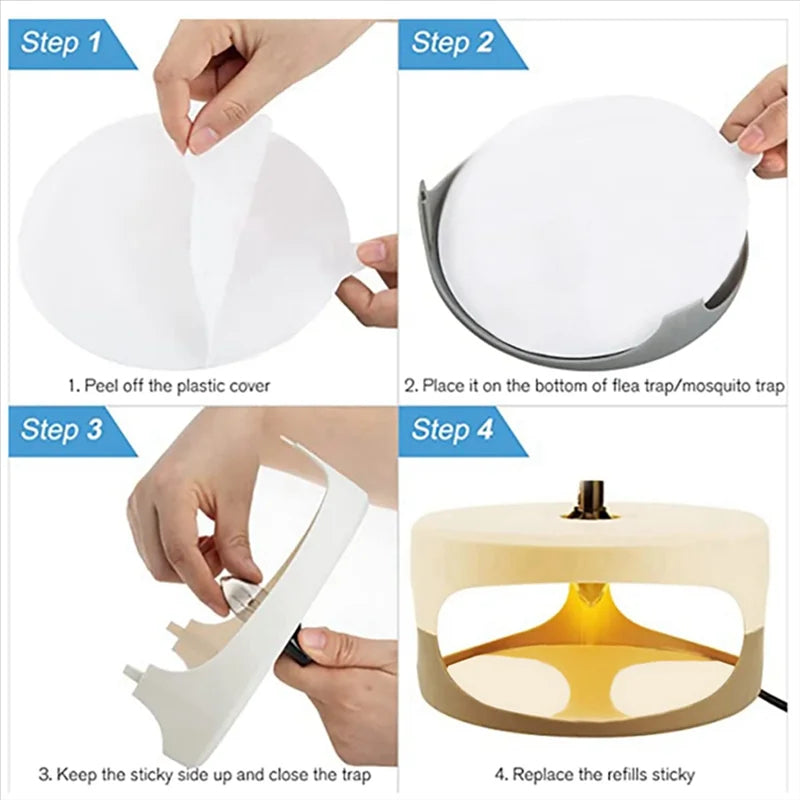 Step 1

1. Peel off the plastic cover

Step 2

2. Place it on the bottom of flea trap/mosquito trap

Step 3

3. Keep the sticky side up and close the trap

Step 4

4. Replace the refills sticky