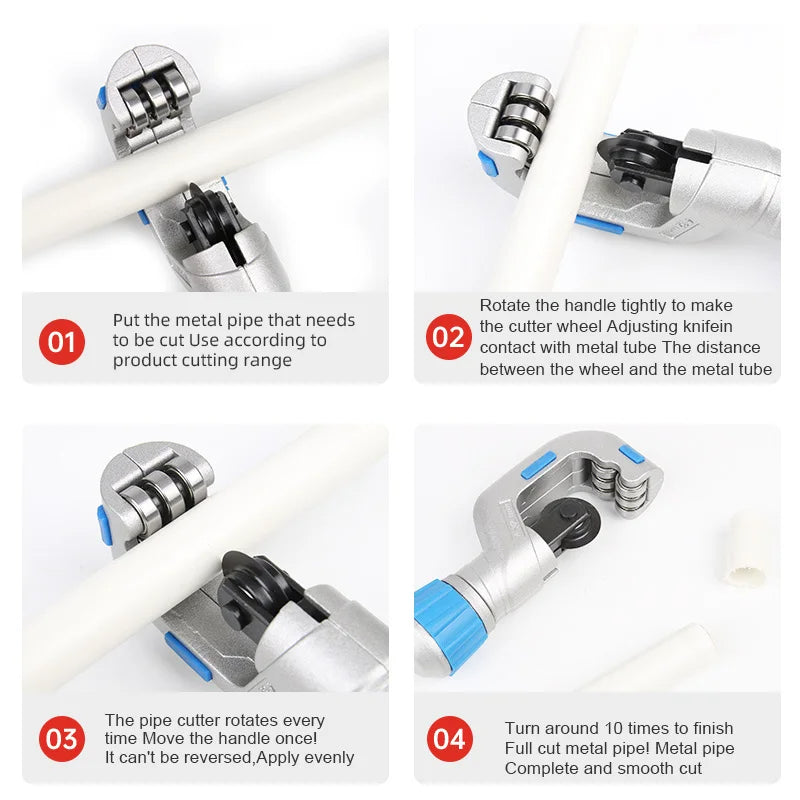 01

Put the metal pipe that needs to be cut Use according to product cutting range

02

Rotate the handle tightly to make the cutter wheel Adjusting knifein contact with metal tube The distance between the wheel and the metal tube

03

The pipe cutter rotates every time Move the handle once! It can't be reversed,Apply evenly

04

Turn around 10 times to finish Full cut metal pipe! Metal pipe Complete and smooth cut