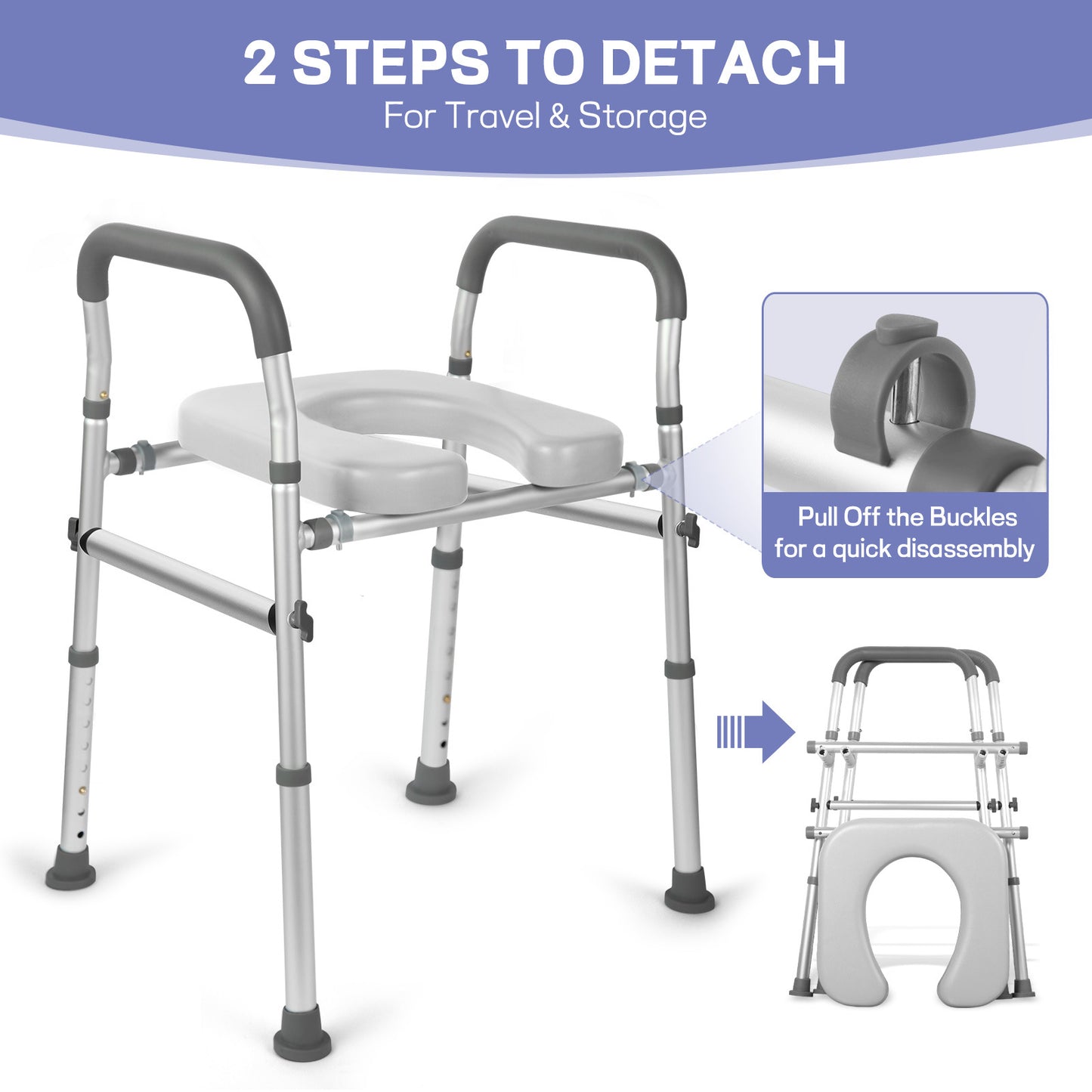 2 STEPS TO DETACH
For Travel & Storage

Pull Off the Buckles for a quick disassembly