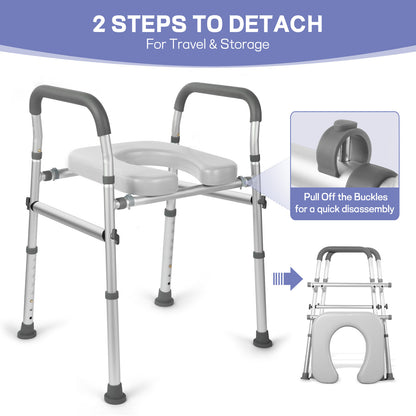 2 STEPS TO DETACH
For Travel & Storage

Pull Off the Buckles for a quick disassembly