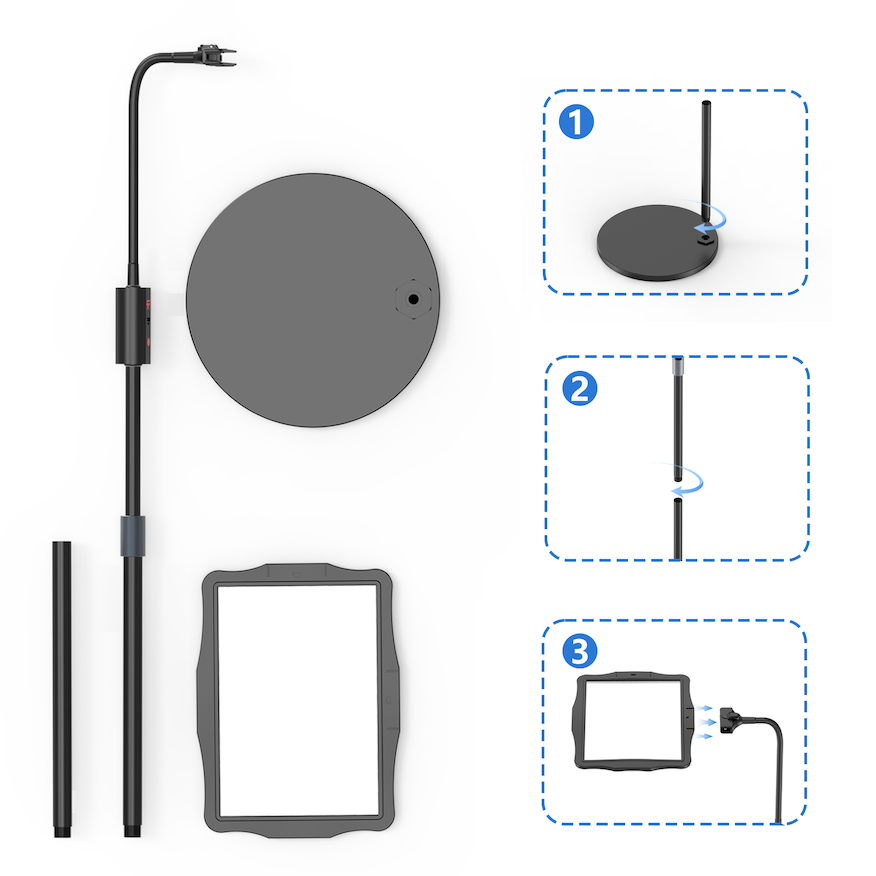 1

2

3