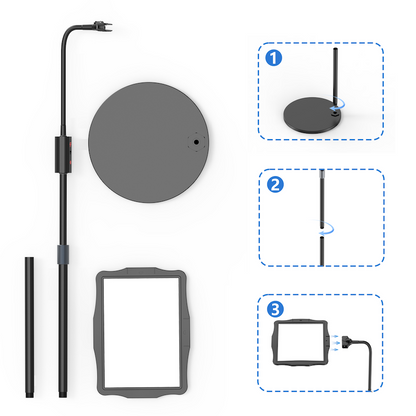 1

2

3