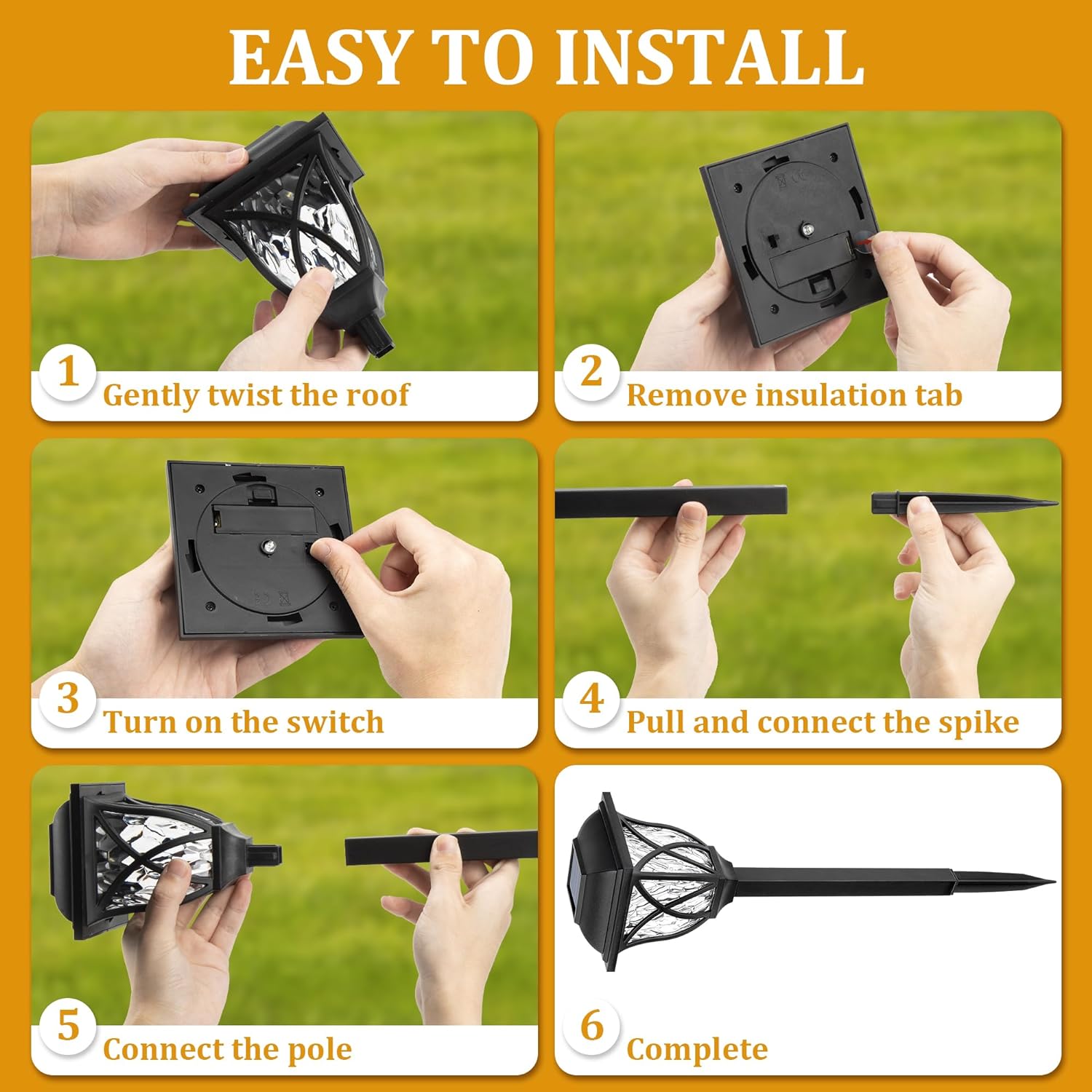 EASY TO INSTALL

1 Gently twist the roof

2 Remove insulation tab

3 Turn on the switch

4 Pull and connect the spike

5 Connect the pole

6 Complete