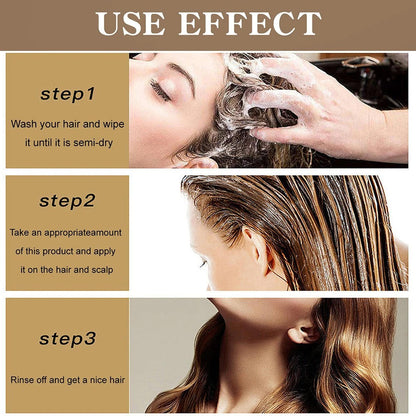 USE EFFECT

step1

Wash your hair and wipe it until it is semi-dry

step2

Take an appropriateamount of this product and apply it on the hair and scalp

step3

Rinse off and get a nice hair