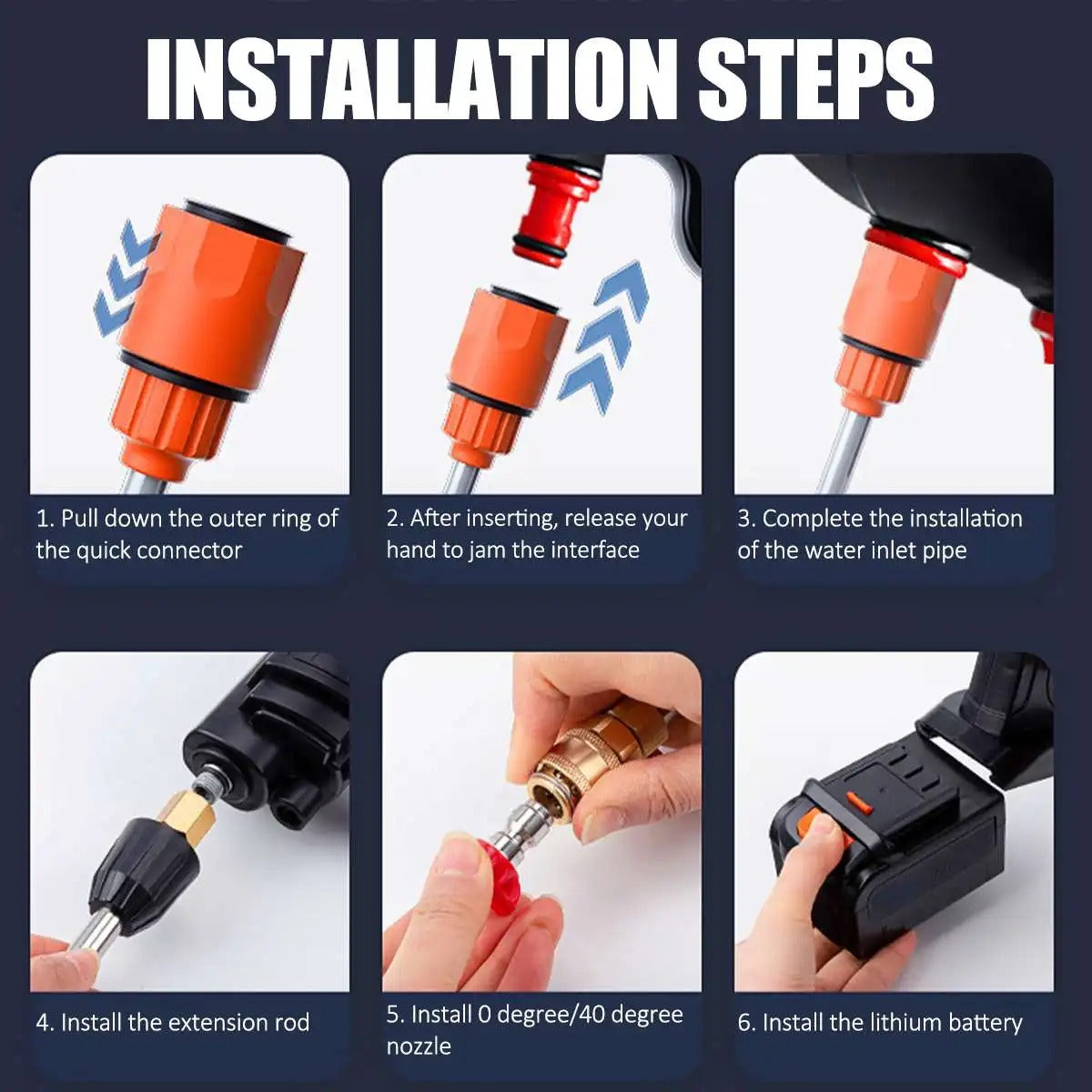 INSTALLATION STEPS

1. Pull down the outer ring of the quick connector

2. After inserting, release your hand to jam the interface

3. Complete the installation of the water inlet pipe

4. Install the extension rod

5. Install 0 degree/40 degree nozzle

6. Install the lithium battery