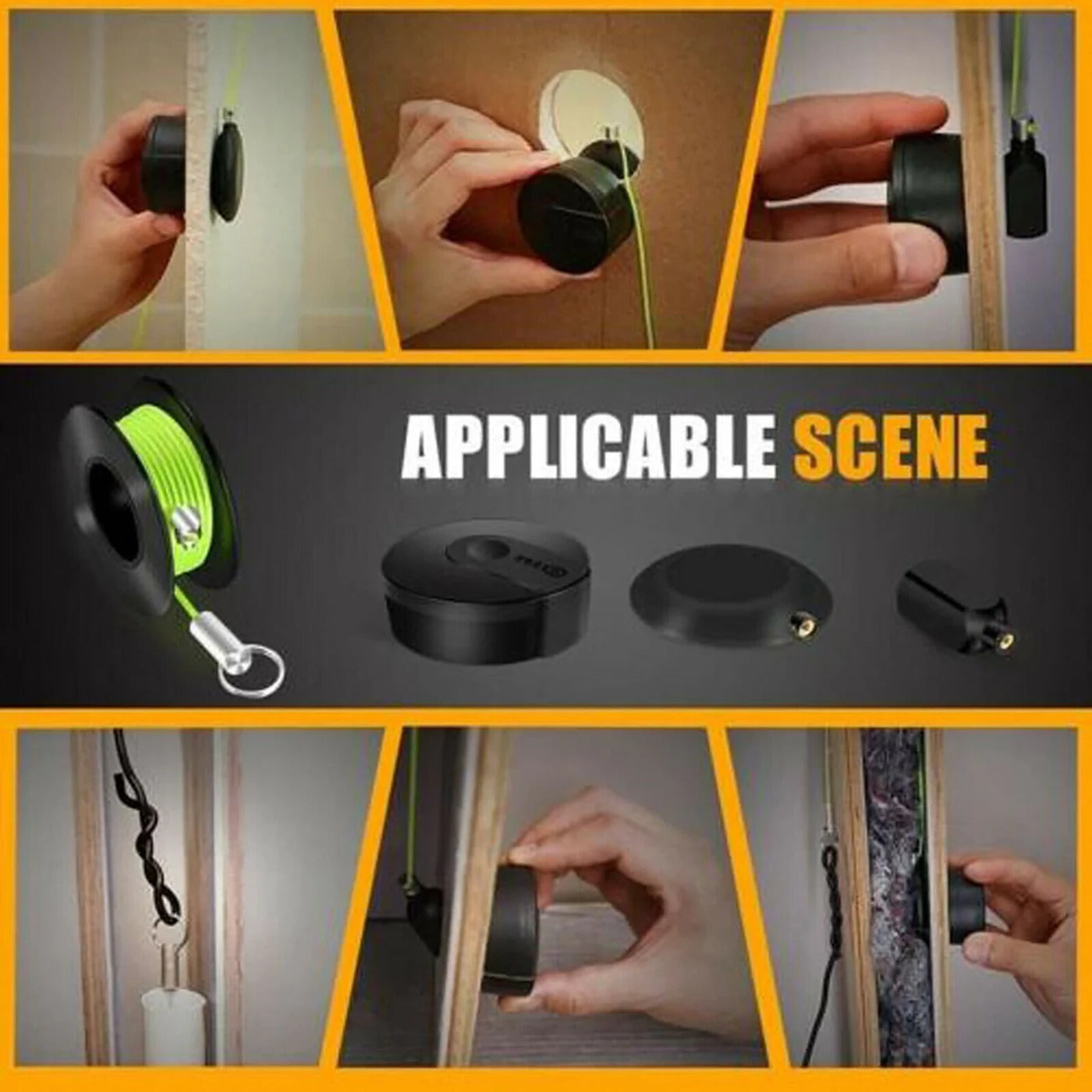 APPLICABLE SCENE