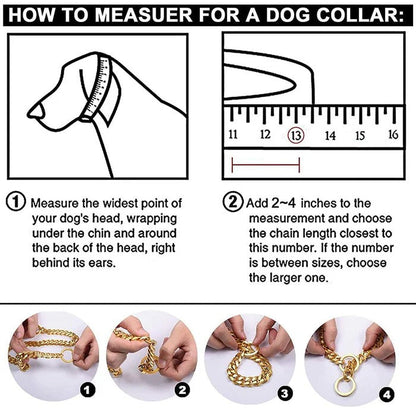 HOW TO MEASUER FOR A DOG COLLAR:

11 12 13 14 15 16

① Measure the widest point of your dog's head, wrapping under the chin and around the back of the head, right behind its ears.

② Add 2~4 inches to the measurement and choose the chain length closest to this number. If the number is between sizes, choose the larger one.

1 2 3 4