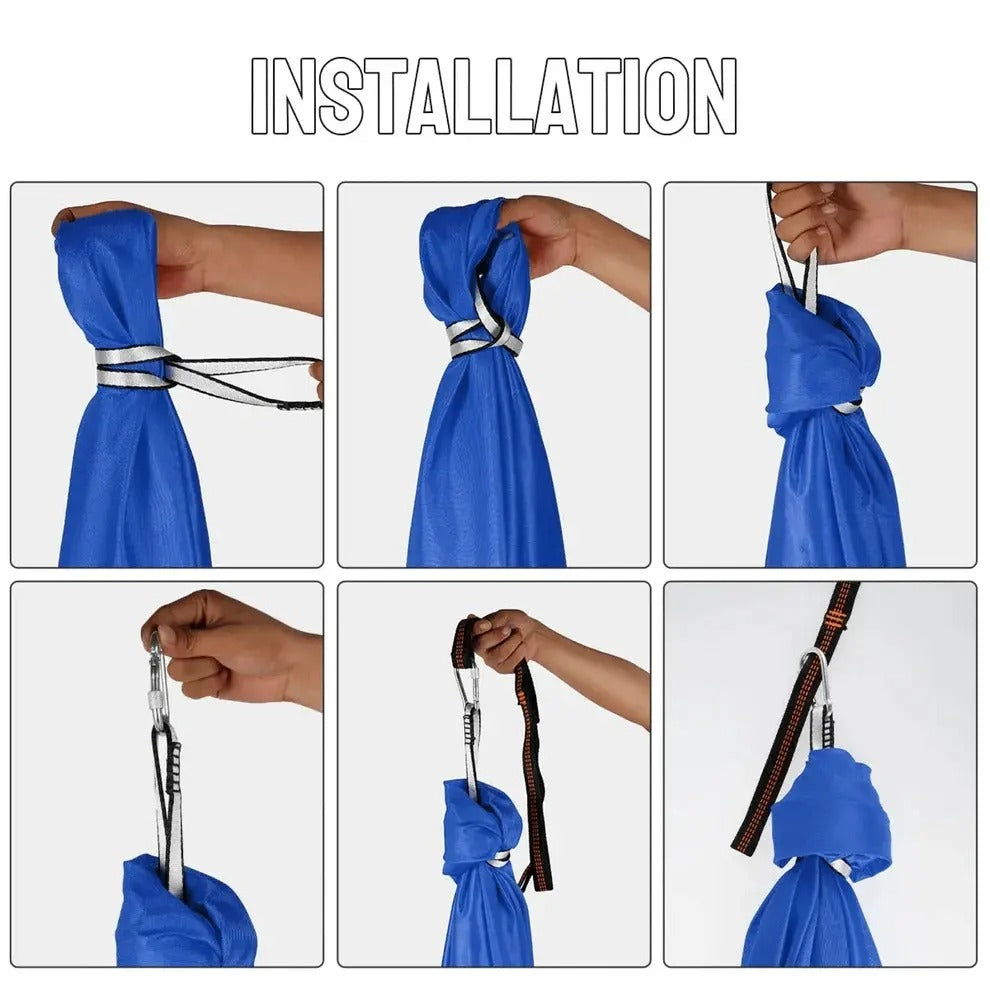 INSTALLATION