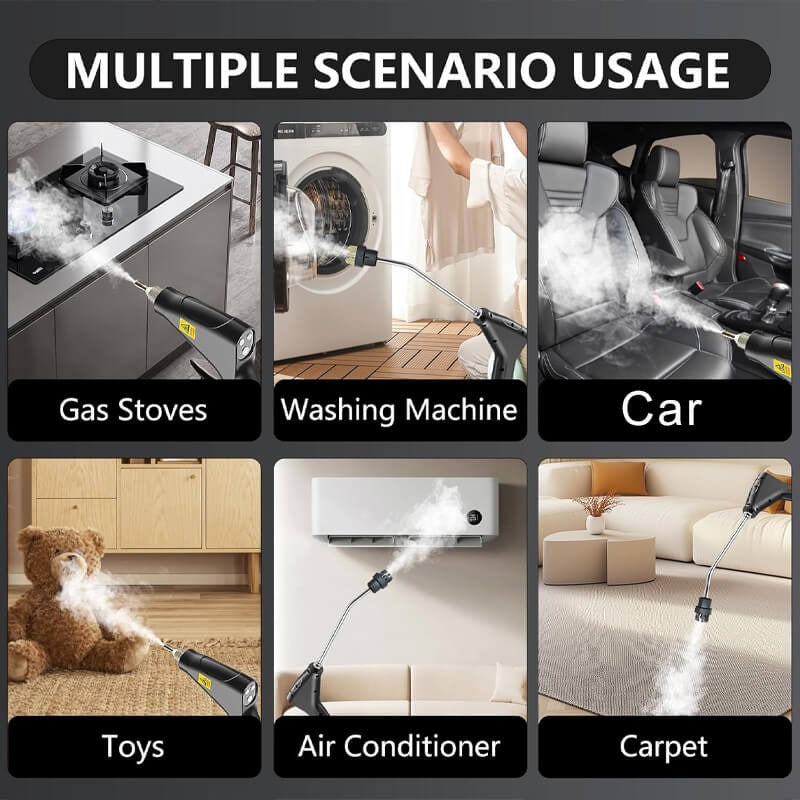 MULTIPLE SCENARIO USAGE

Gas Stoves

Washing Machine

Car

Toys

Air Conditioner

Carpet