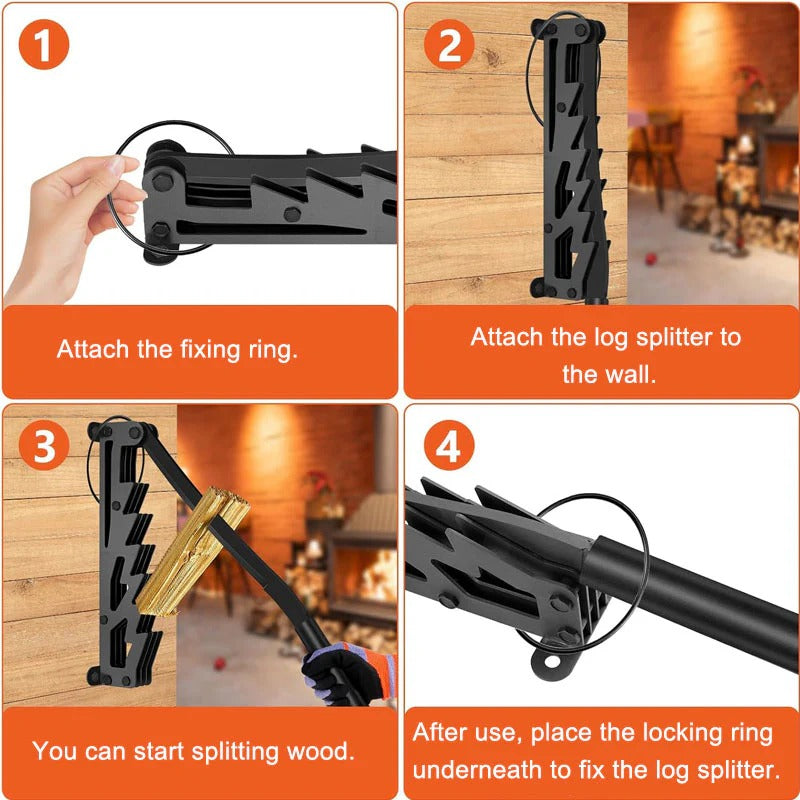 1

Attach the fixing ring.

2

Attach the log splitter to the wall.

3

You can start splitting wood.

4

After use, place the locking ring underneath to fix the log splitter.