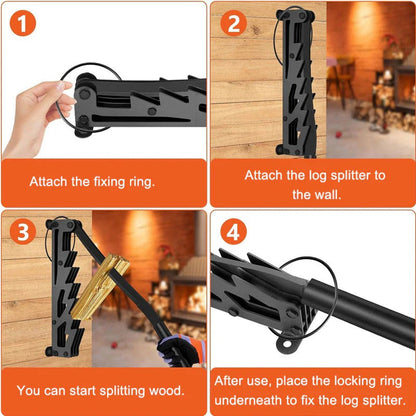 1

Attach the fixing ring.

2

Attach the log splitter to the wall.

3

You can start splitting wood.

4

After use, place the locking ring underneath to fix the log splitter.